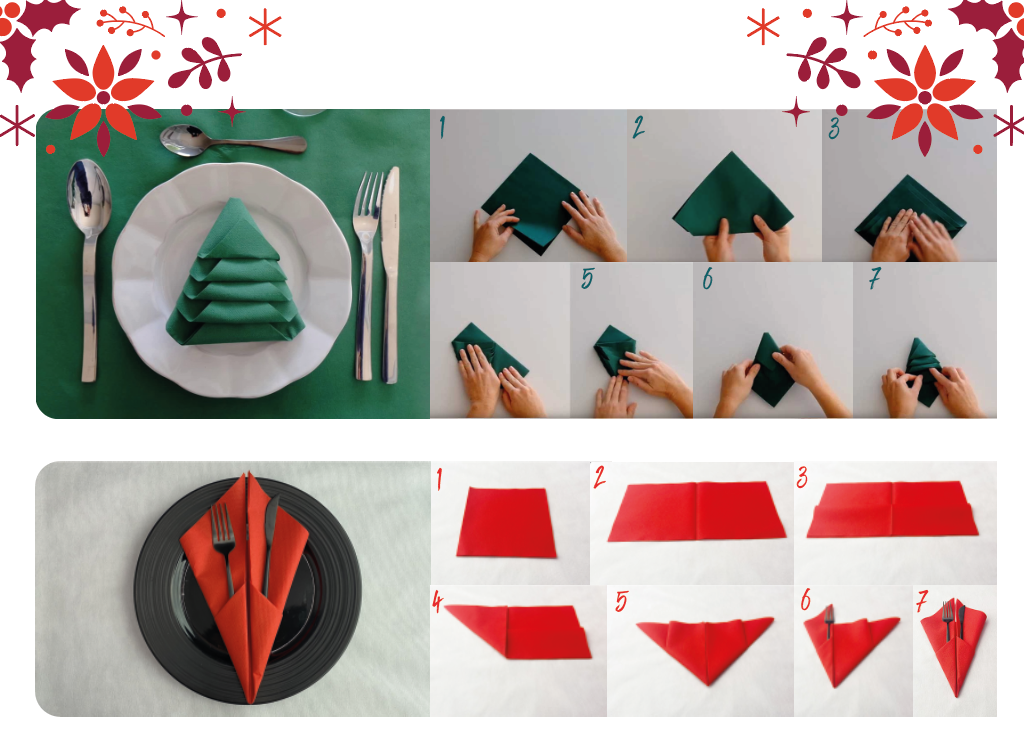 1
2
3
5
6
7
1
2
3
4
5
6
7